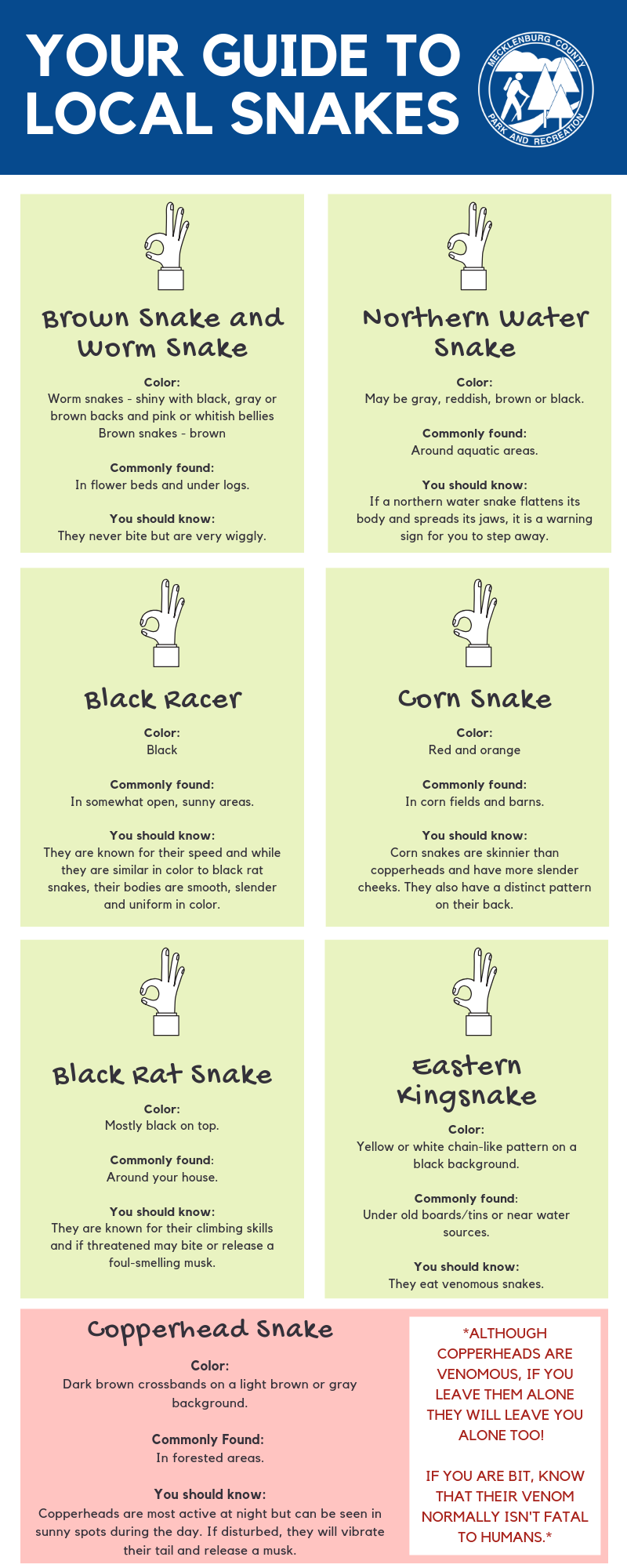 YOUR GUIDE TO LOCAL SNAKES

MECKLENBURG COUNTY PARK AND RECREATION

Brown Snake and Worm Snake

Color:
Worm snakes - shiny with black, gray or brown backs and pink or whitish bellies
Brown snakes - brown

Commonly found:
In flower beds and under logs.

You should know:
They never bite but are very wiggly.

Northern Water Snake

Color:
May be gray, reddish, brown or black.

Commonly found:
Around aquatic areas.

You should know:
If a northern water snake flattens its body and spreads its jaws, it is a warning sign for you to step away.

Black Racer

Color:
Black

Commonly found:
In somewhat open, sunny areas.

You should know:
They are known for their speed and while they are similar in color to black rat snakes, their bodies are smooth, slender and uniform in color.

Corn Snake

Color:
Red and orange

Commonly found:
In corn fields and barns.

You should know:
Corn snakes are skinnier than copperheads and have more slender cheeks. They also have a distinct pattern on their back.

Black Rat Snake

Color:
Mostly black on top.

Commonly found:
Around your house.

You should know:
They are known for their climbing skills and if threatened may bite or release a foul-smelling musk.

Eastern Kingsnake

Color:
Yellow or white chain-like pattern on a black background.

Commonly found:
Under old boards/tins or near water sources.

You should know:
They eat venomous snakes.

Copperhead Snake

Color:
Dark brown crossbands on a light brown or gray background.

Commonly Found:
In forested areas.

You should know:
Copperheads are most active at night but can be seen in sunny spots during the day. If disturbed, they will vibrate their tail and release a musk.

*ALTHOUGH COPPERHEADS ARE VENOMOUS, IF YOU LEAVE THEM ALONE THEY WILL LEAVE YOU ALONE TOO!

IF YOU ARE BIT, KNOW THAT THEIR VENOM NORMALLY ISN'T FATAL TO HUMANS.*